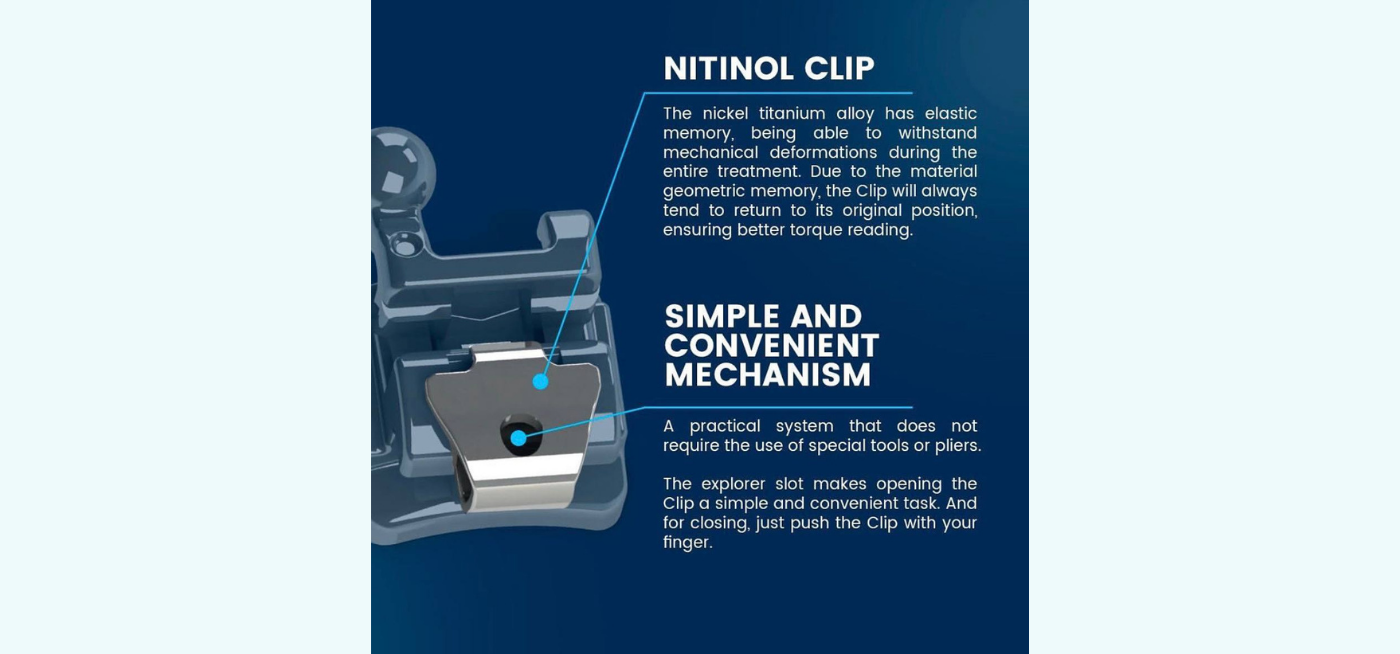 NITINOL CLIP

The nickel titanium alloy has elastic memory, being able to withstand mechanical deformations during the entire treatment. Due to the material geometric memory, the Clip will always tend to return to its original position, ensuring better torque reading.

SIMPLE AND CONVENIENT MECHANISM

A practical system that does not require the use of special tools or pliers.

The explorer slot makes opening the Clip a simple and convenient task. And for closing, just push the Clip with your finger.